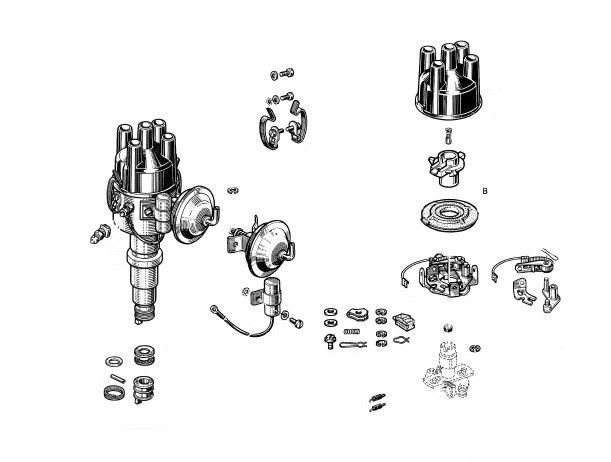 B